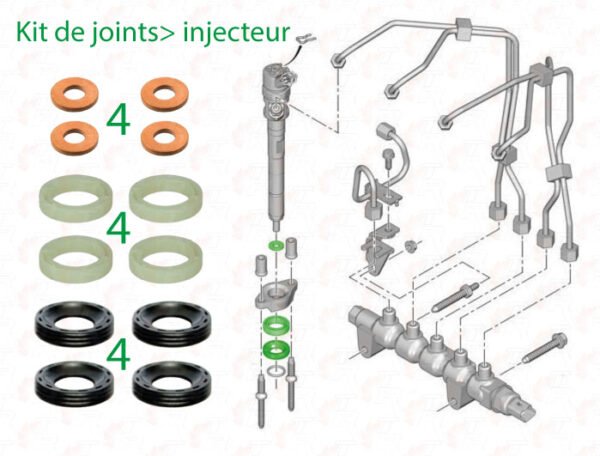 Kit de joints> injecteur

4

4

4